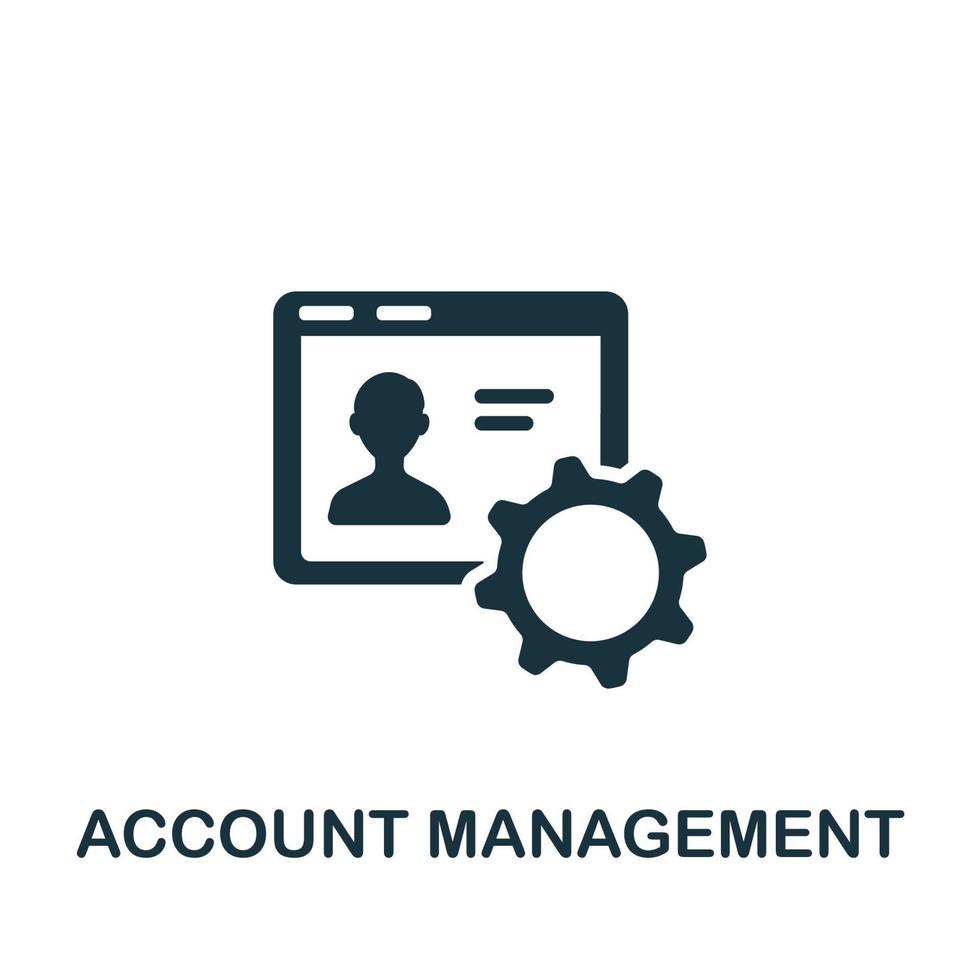 ACCOUNT MANAGEMENT